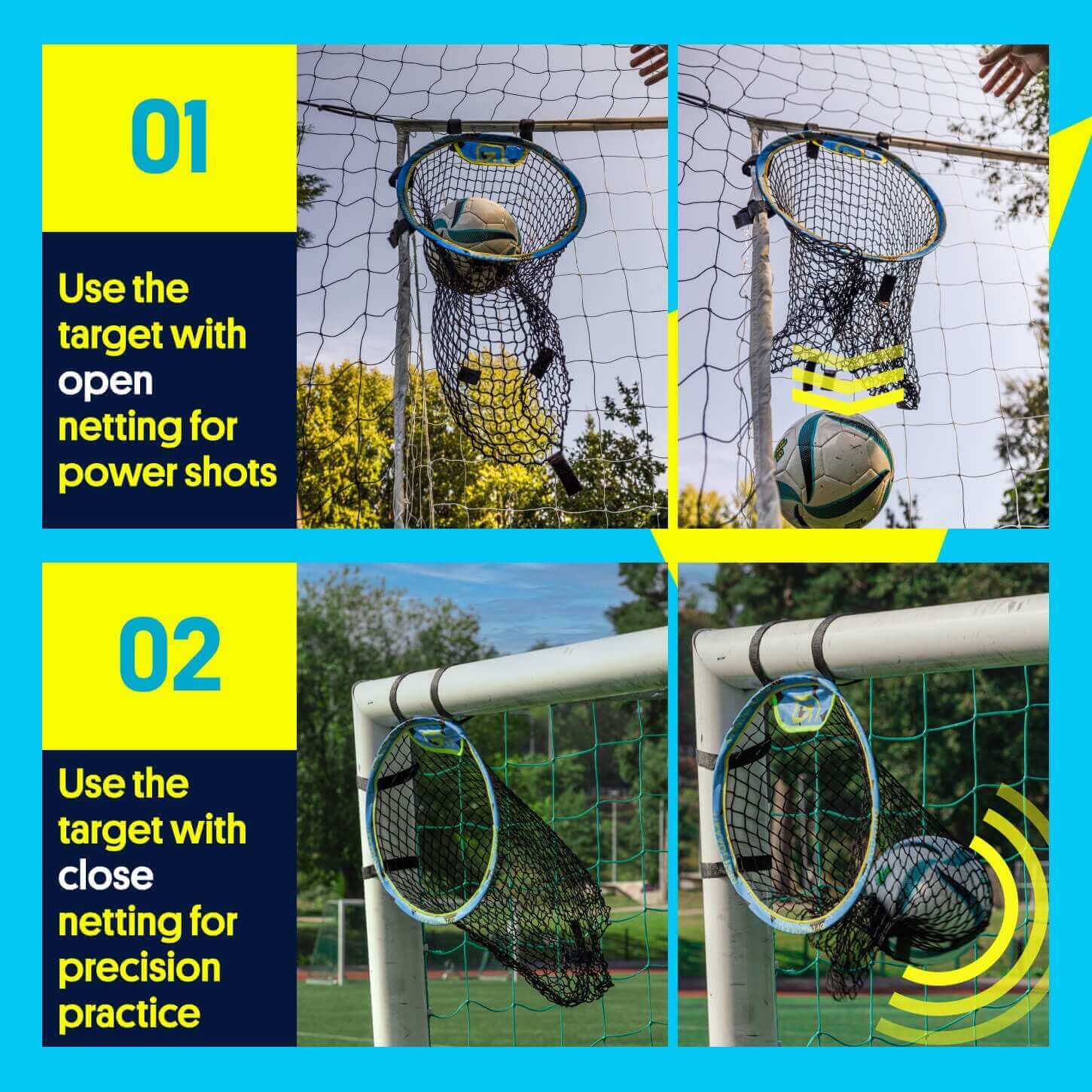 01

Use the target with open netting for power shots

02

Use the target with close netting for precision practice